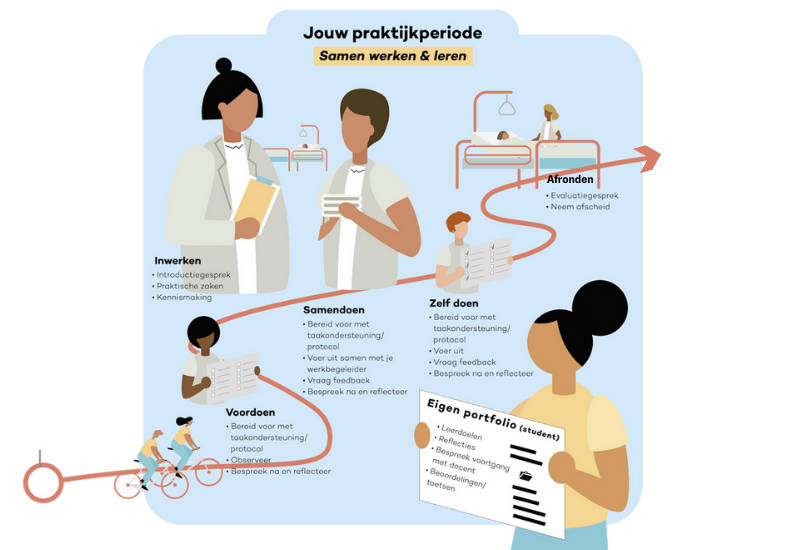 Jouw praktijkperiode
Samen werken & leren

Inwerken
• Introductiegesprek
• Praktische zaken
• Kennismaking

Voordoen
• Bereid voor met taakondersteuning/ protocol
• Observeer
• Bespreek na en reflecteer

Samendoen
• Bereid voor met taakondersteuning/ protocol
• Voer uit samen met je werkbegeleider
• Vraag feedback
• Bespreek na en reflecteer

Zelf doen
• Bereid voor met taakondersteuning/ protocol
• Voer uit
• Vraag feedback
• Bespreek na en reflecteer

Afronden
• Evaluatiegesprek
• Neem afscheid

Eigen portfolio (student)
• Leerdoelen
• Reflecties
• Bespreek voortgang met docent
• Beoordelingen/ toetsen